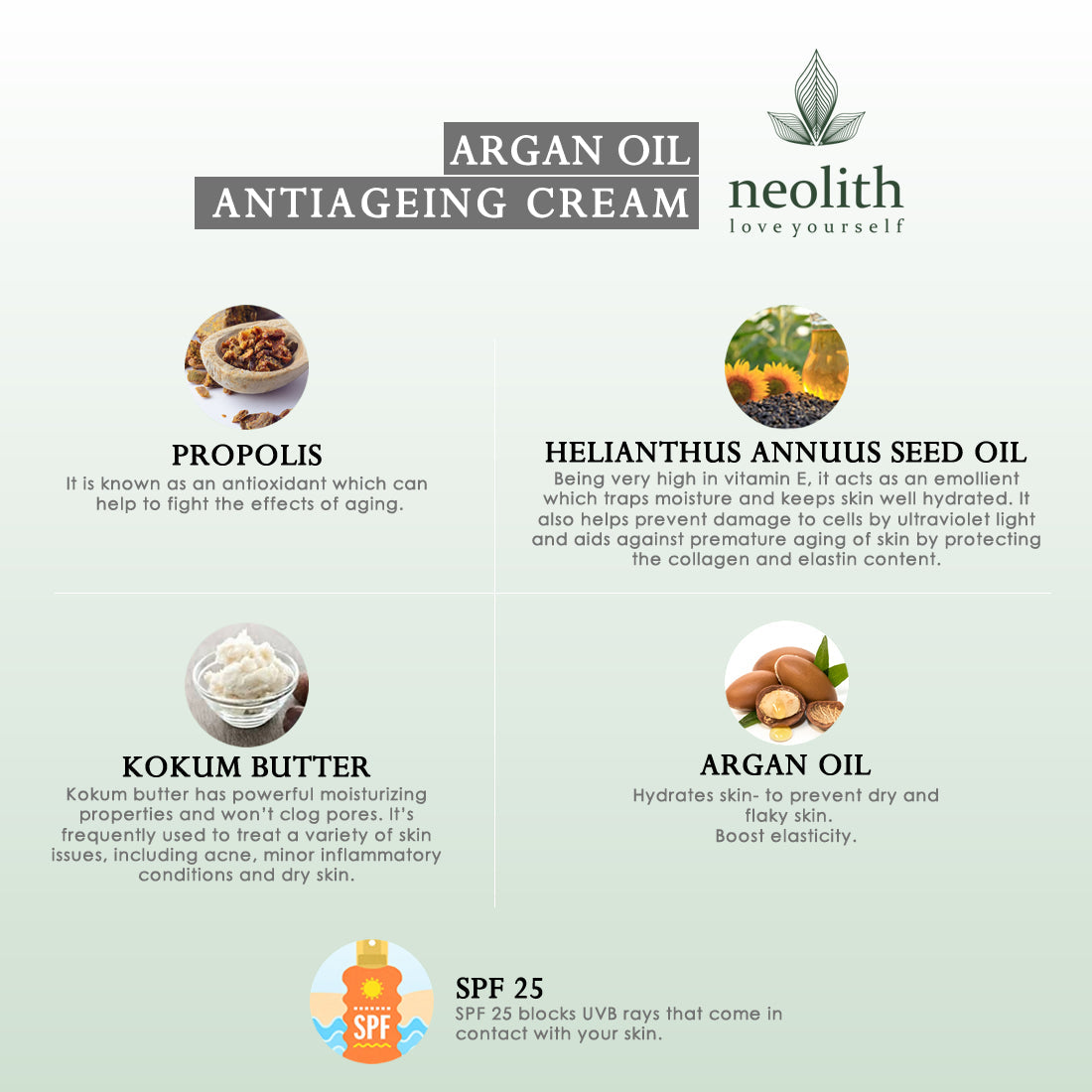 ARGAN OIL
ANTIAGEING CREAM

neolith
love yourself

PROPOLIS
It is known as an antioxidant which can help to fight the effects of aging.

HELIANTHUS ANNUUS SEED OIL
Being very high in vitamin E, it acts as an emollient which traps moisture and keeps skin well hydrated. It also helps prevent damage to cells by ultraviolet light and aids against premature aging of skin by protecting the collagen and elastin content.

KOKUM BUTTER
Kokum butter has powerful moisturizing properties and won't clog pores. It's frequently used to treat a variety of skin issues, including acne, minor inflammatory conditions and dry skin.

ARGAN OIL
Hydrates skin- to prevent dry and flaky skin.
Boost elasticity.

SPF

SPF 25
SPF 25 blocks UVB rays that come in contact with your skin.